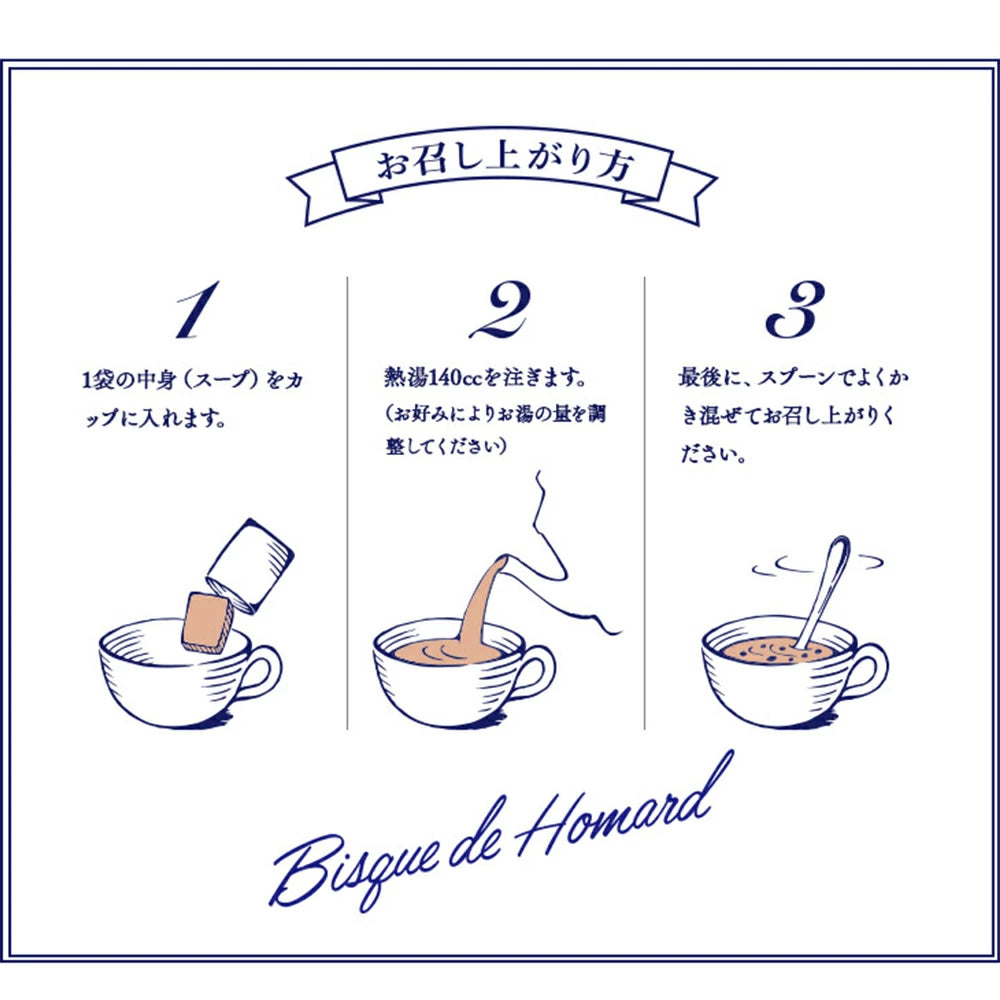 お召し上がり方

1

1袋の中身（スープ）をカップに入れます。

2

熱湯140ccを注ぎます。
（お好みによりお湯の量を調整してください）

3

最後に、スプーンでよくかき混ぜてお召し上がりください。

Bisque de Homard